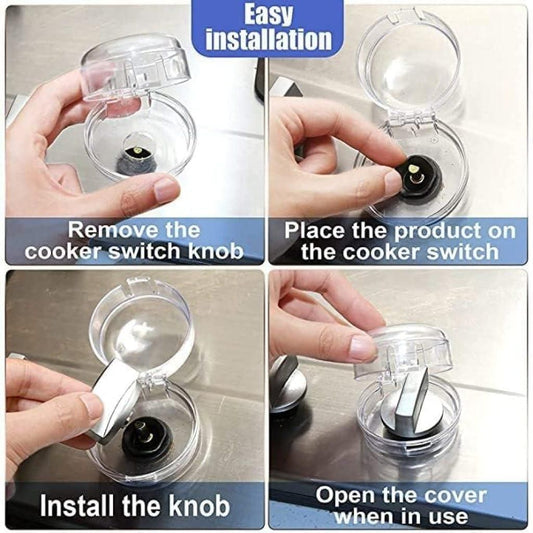 Easy installation

Remove the cooker switch knob

Place the product on the cooker switch

Install the knob

Open the cover when in use